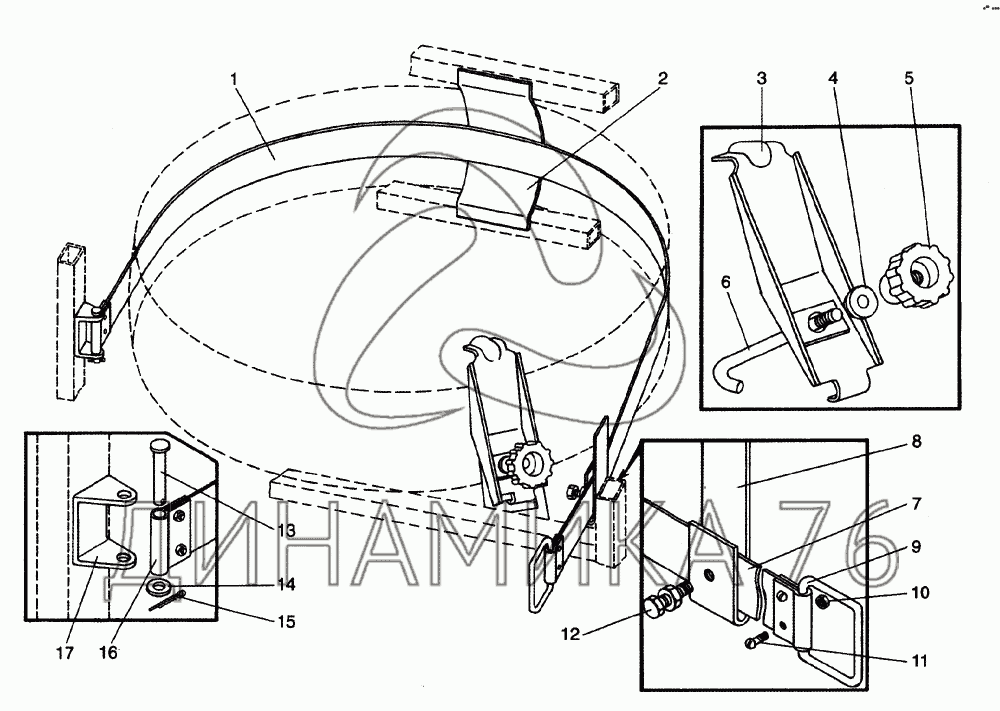 1
2
3
4
5
6
8
7
9
10
11
12
13
14
15
16
17
ДИНАМИКА 76